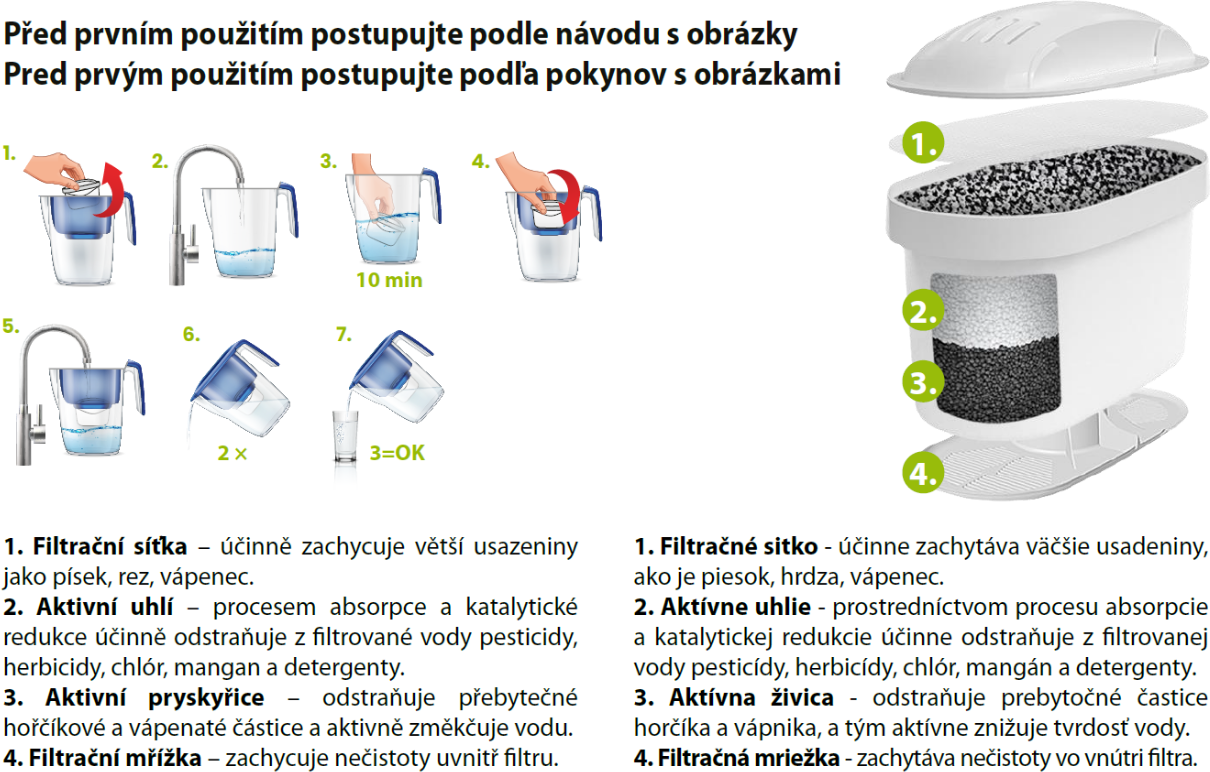 Před prvním použitím postupujte podle návodu s obrázky
Pred prvým použitím postupujte podľa pokynov s obrázkami

1.

2.

3.

10 min

4.

5.

6.

2 ×

7.

3=OK

1.

2.

3.

4.

1. Filtrační síťka – účinně zachycuje větší usazeniny jako písek, rez, vápenec.
2. Aktivní uhlí – procesem absorpce a katalytické redukce účinně odstraňuje z filtrované vody pesticidy, herbicidy, chlór, mangan a detergenty.
3. Aktivní pryskyřice – odstraňuje přebytečné hořčíkové a vápenaté částice a aktivně změkčuje vodu.
4. Filtrační mřížka – zachycuje nečistoty uvnitř filtru.

1. Filtračné sitko - účinne zachytáva väčšie usadeniny, ako je piesok, hrdza, vápenec.
2. Aktívne uhlie - prostredníctvom procesu absorpcie a katalytickej redukcie účinne odstraňuje z filtrovanej vody pesticídy, herbicídy, chlór, mangán a detergenty.
3. Aktívna živica - odstraňuje prebytočné častice horčíka a vápnika, a tým aktívne znižuje tvrdosť vody.
4. Filtračná mriežka - zachytáva nečistoty vo vnútri filtra.