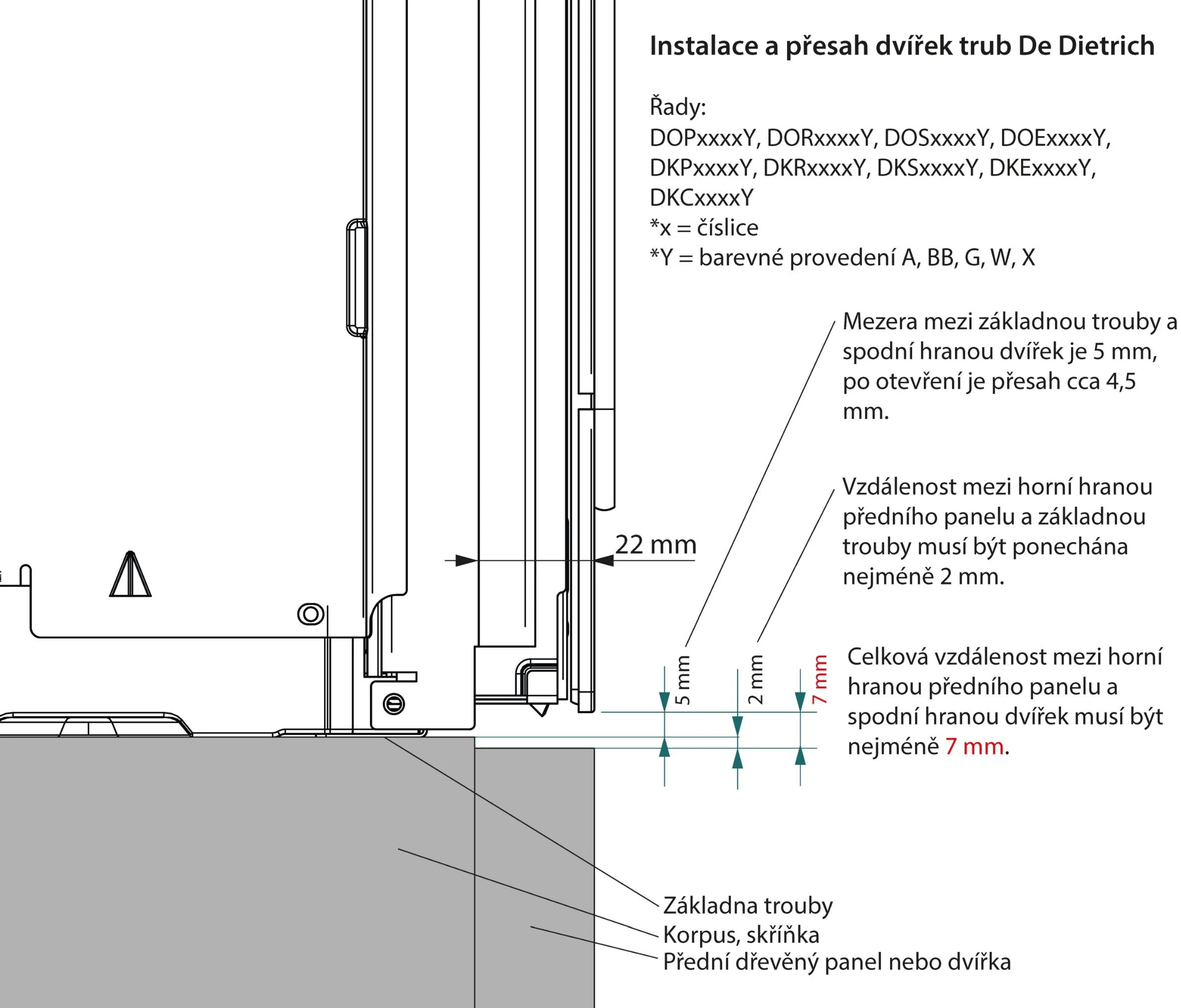 Instalace a přesah dvířek trub De Dietrich

Řady:
DOPxxxxY, DORxxxxY, DOSxxxxY, DOExxxxY, DKPxxxxY, DKRxxxxY, DKSxxxxY, DKExxxxY, DKCxxxxY
*x = číslice
*Y = barevné provedení A, BB, G, W, X

Mezera mezi základnou trouby a spodní hranou dvířek je 5 mm, po otevření je přesah cca 4,5 mm.

Vzdálenost mezi horní hranou předního panelu a základnou trouby musí být ponechána nejméně 2 mm.

22 mm

5 mm
2 mm
7 mm

Celková vzdálenost mezi horní hranou předního panelu a spodní hranou dvířek musí být nejméně 7 mm.

Základna trouby
Korpus, skříňka
Přední dřevěný panel nebo dvířka