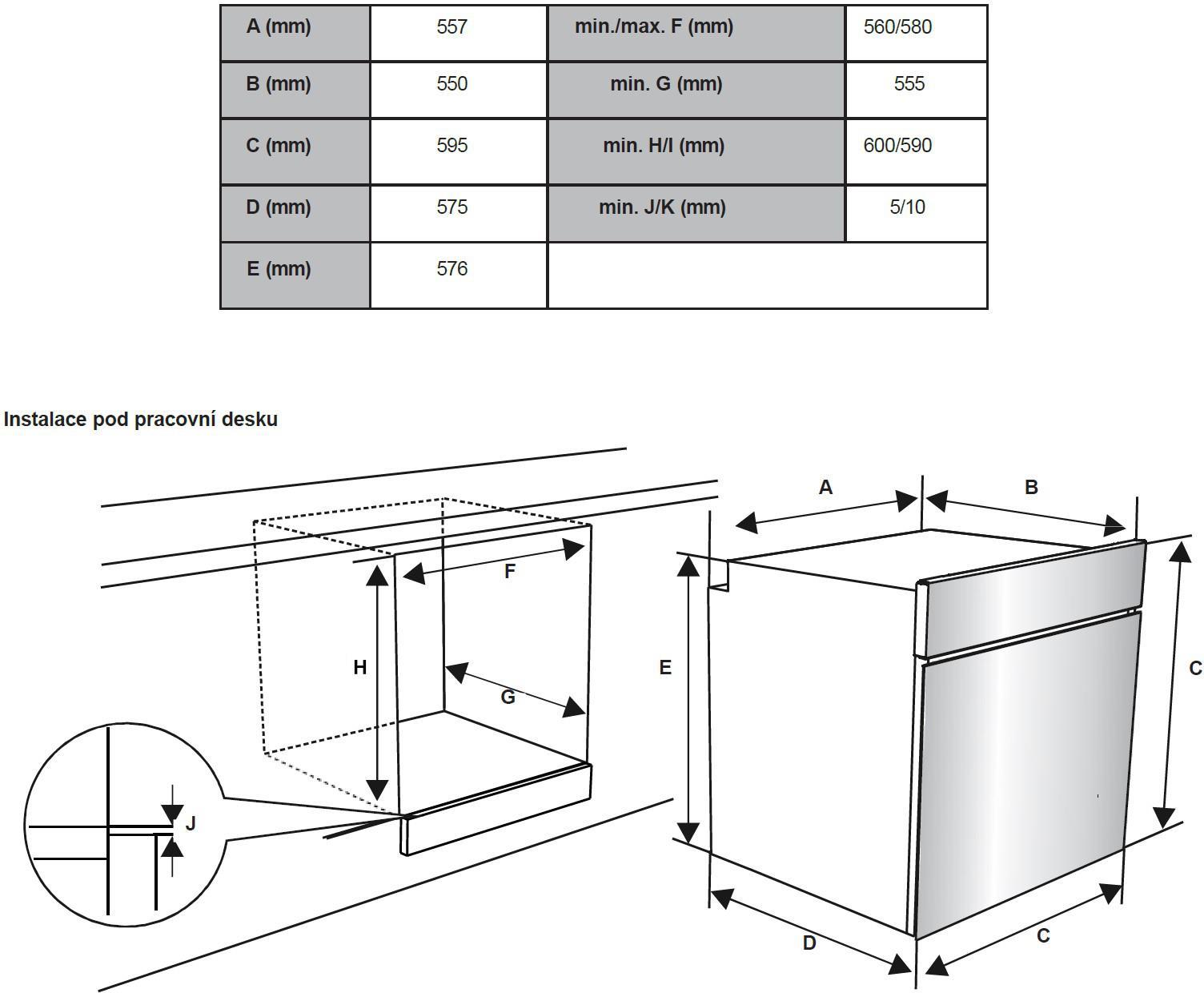 | A (mm) | 557 | min./max. F (mm) | 560/580 |
|---|---|---|---|
| B (mm) | 550 | min. G (mm) | 555 |
| C (mm) | 595 | min. H/I (mm) | 600/590 |
| D (mm) | 575 | min. J/K (mm) | 5/10 |
| E (mm) | 576 | | |

Instalace pod pracovní desku

F
H
G
J
A
B
E
C
D
C