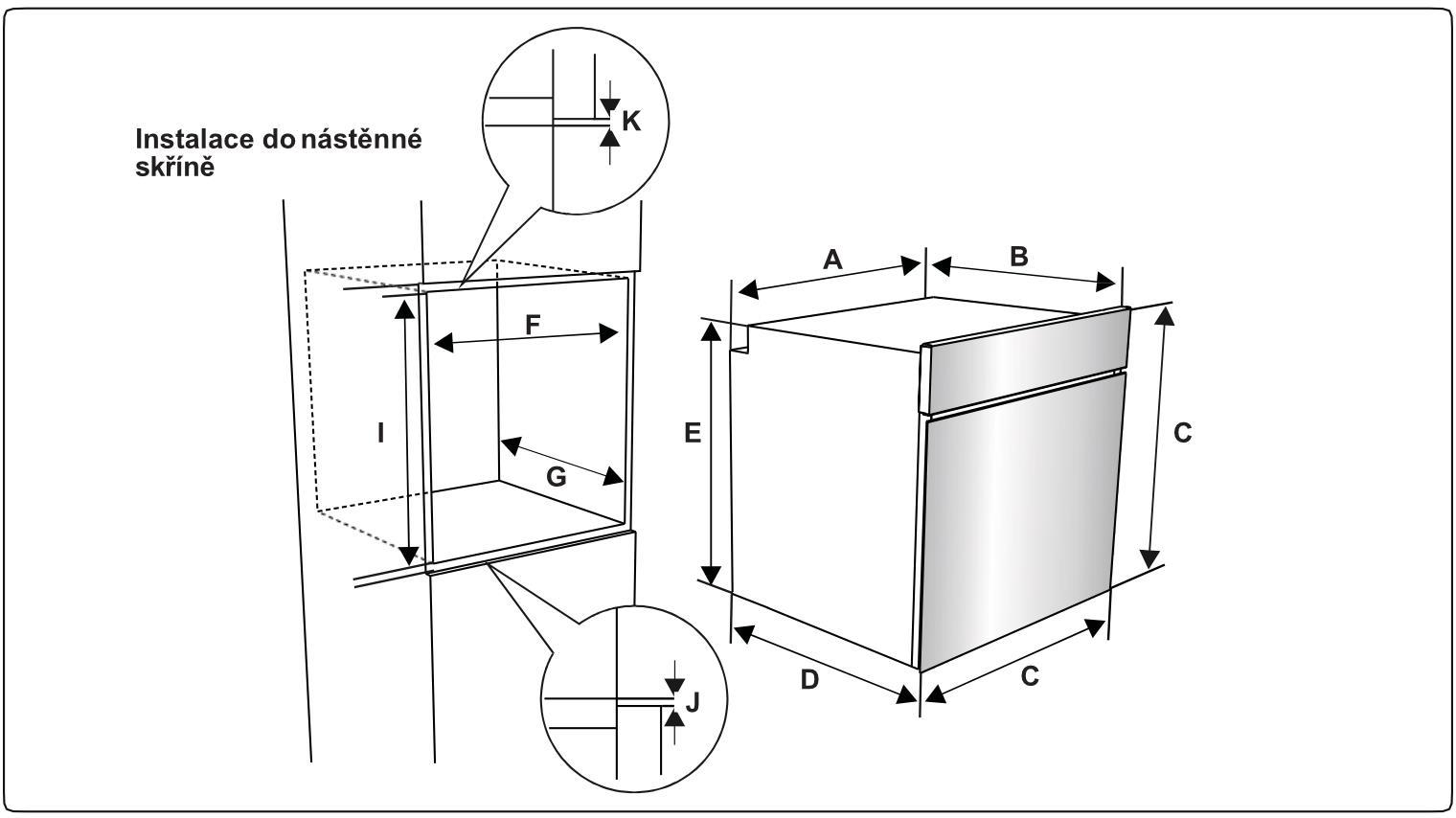 Instalace do nástěnné skříně

K

F

I

G

J

A

B

E

C

D

C